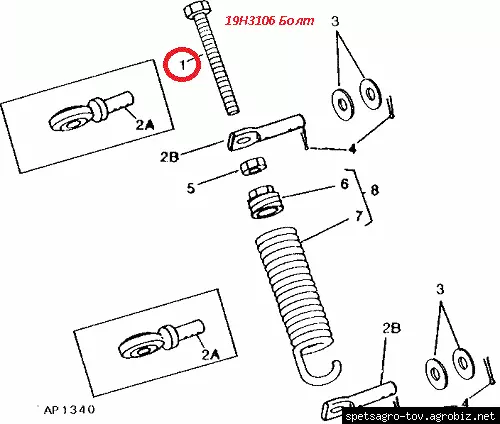 19H3106 Болт
3
1
2A
2B
4
5
6
8
7
3
2B
2A
4
AP 1340
spetsagro-tov.agrobiz.net